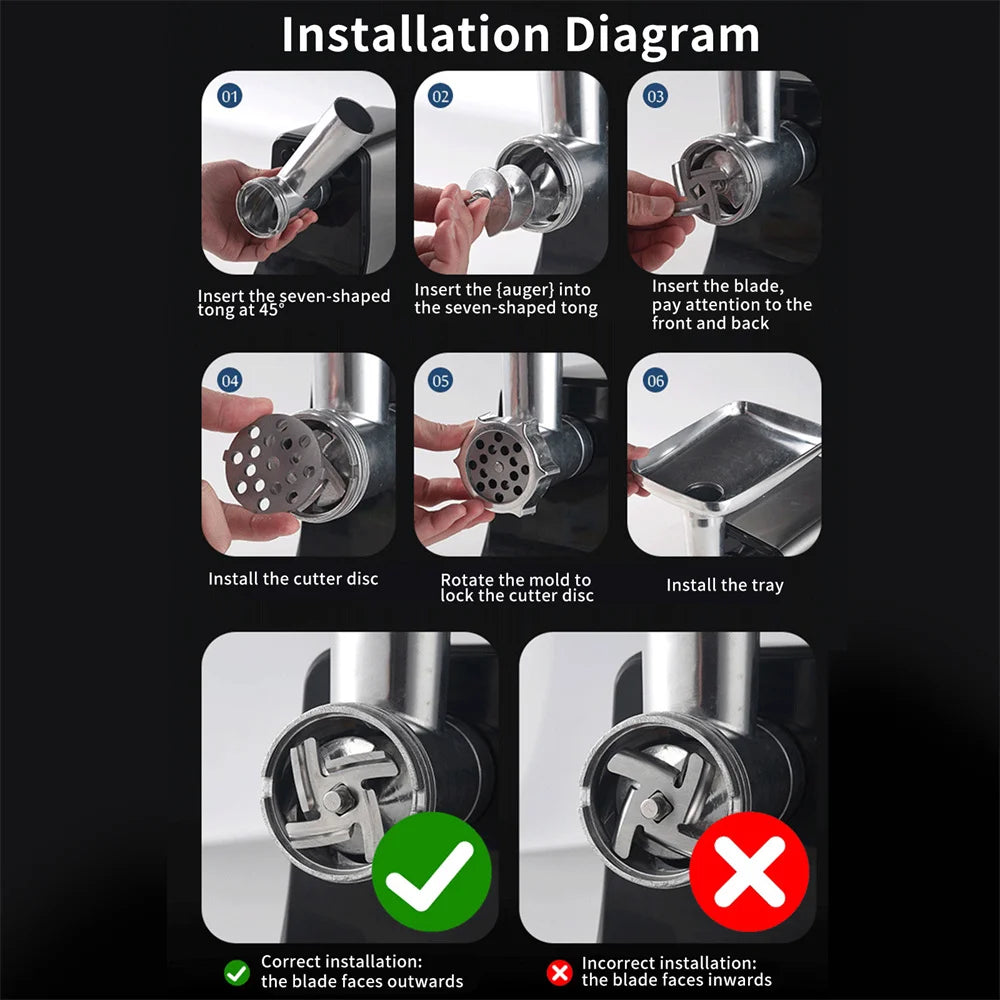 Installation Diagram

01

Insert the seven-shaped tong at 45°

02

Insert the {auger} into the seven-shaped tong

03

Insert the blade, pay attention to the front and back

04

Install the cutter disc

05

Rotate the mold to lock the cutter disc

06

Install the tray

Correct installation: the blade faces outwards

Incorrect installation: the blade faces inwards